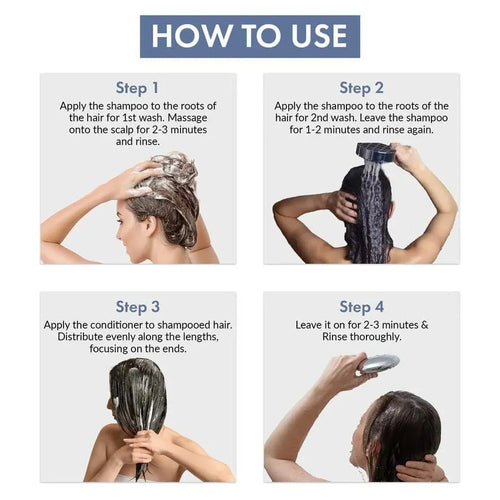 HOW TO USE

Step 1
Apply the shampoo to the roots of the hair for 1st wash. Massage onto the scalp for 2-3 minutes and rinse.

Step 2
Apply the shampoo to the roots of the hair for 2nd wash. Leave the shampoo for 1-2 minutes and rinse again.

Step 3
Apply the conditioner to shampooed hair. Distribute evenly along the lengths, focusing on the ends.

Step 4
Leave it on for 2-3 minutes & Rinse thoroughly.