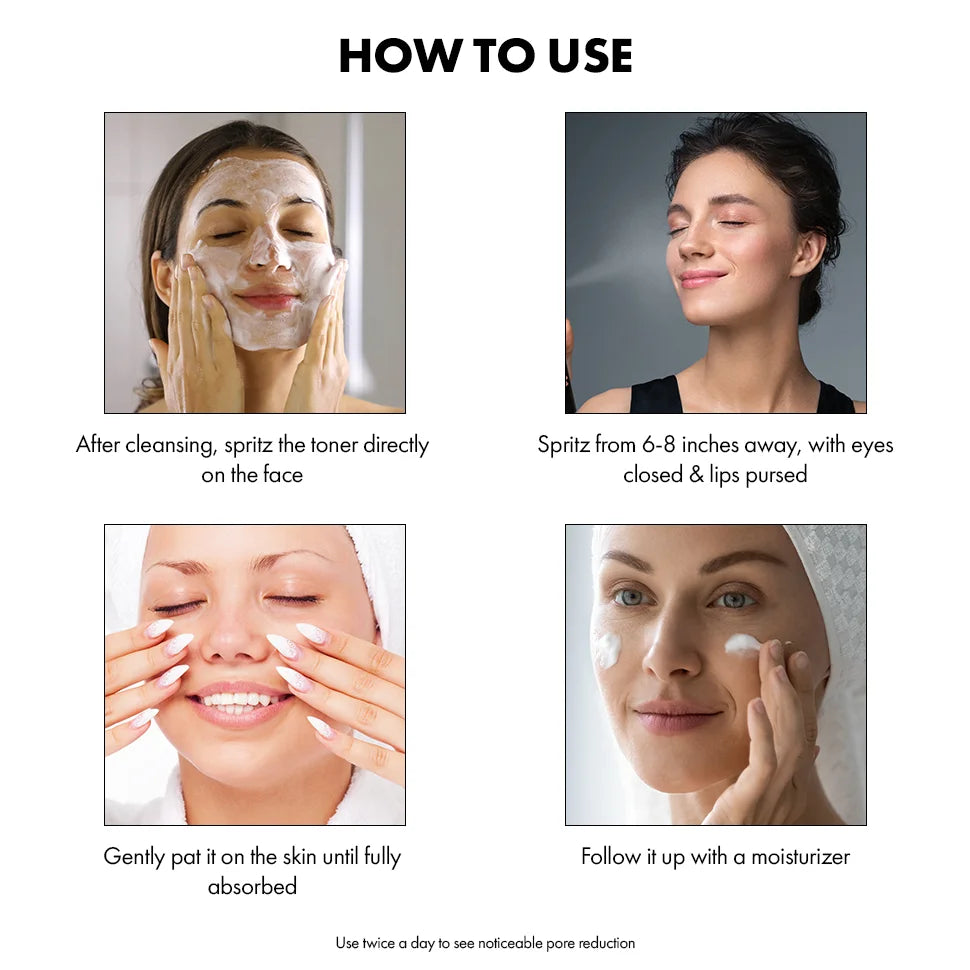 HOW TO USE

After cleansing, spritz the toner directly on the face

Spritz from 6-8 inches away, with eyes closed & lips pursed

Gently pat it on the skin until fully absorbed

Follow it up with a moisturizer

Use twice a day to see noticeable pore reduction