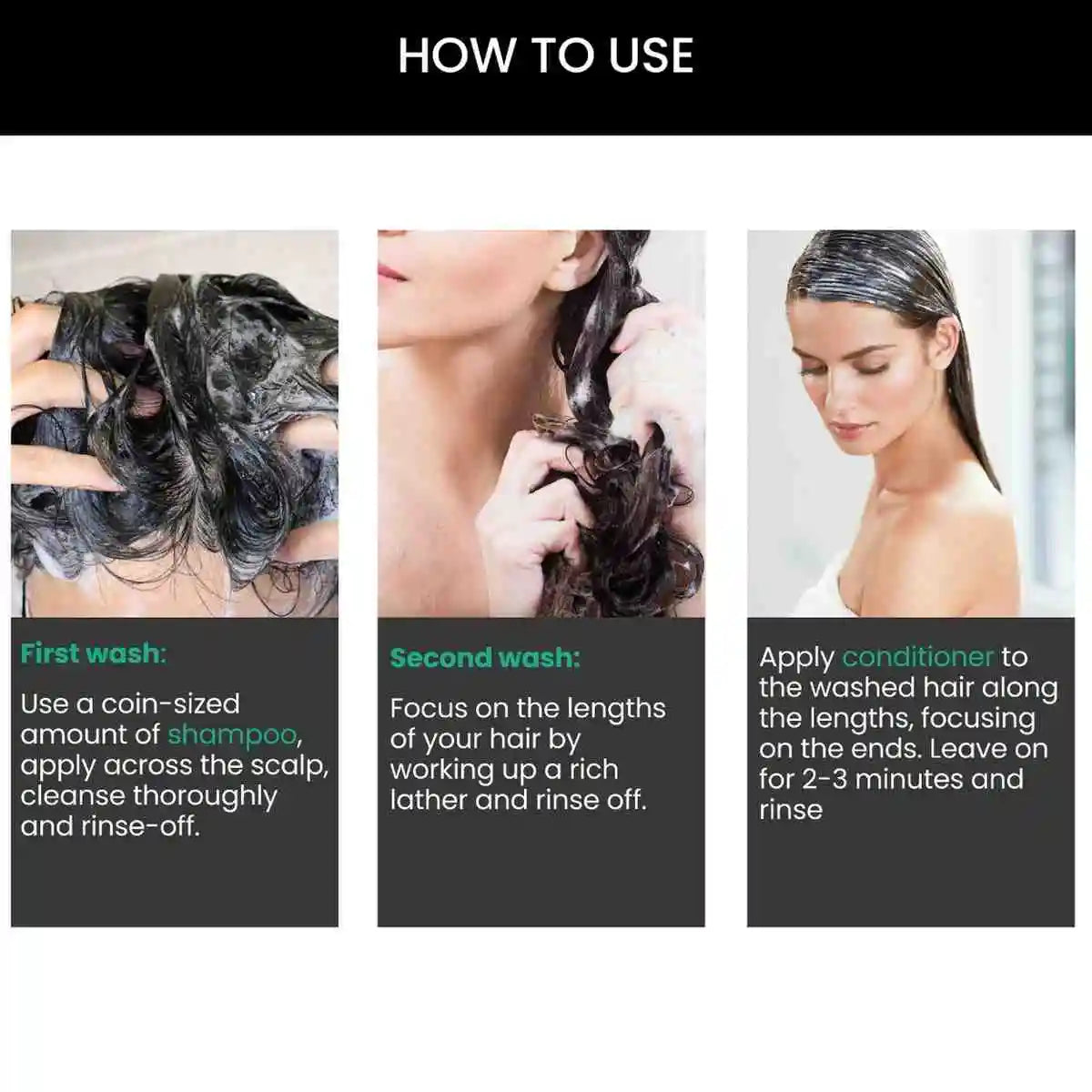 HOW TO USE

First wash:

Use a coin-sized amount of shampoo, apply across the scalp, cleanse thoroughly and rinse-off.

Second wash:

Focus on the lengths of your hair by working up a rich lather and rinse off.

Apply conditioner to the washed hair along the lengths, focusing on the ends. Leave on for 2-3 minutes and rinse