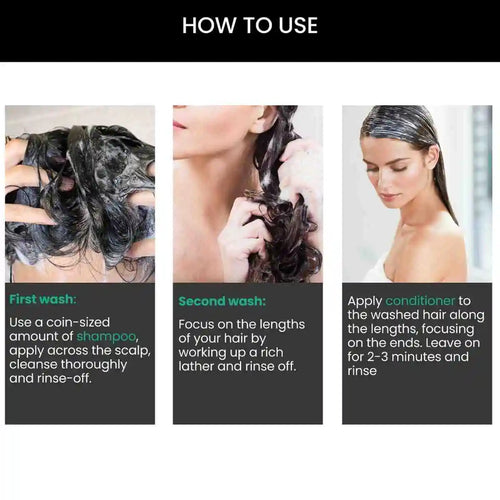 HOW TO USE

First wash:

Use a coin-sized amount of shampoo, apply across the scalp, cleanse thoroughly and rinse-off.

Second wash:

Focus on the lengths of your hair by working up a rich lather and rinse off.

Apply conditioner to the washed hair along the lengths, focusing on the ends. Leave on for 2-3 minutes and rinse