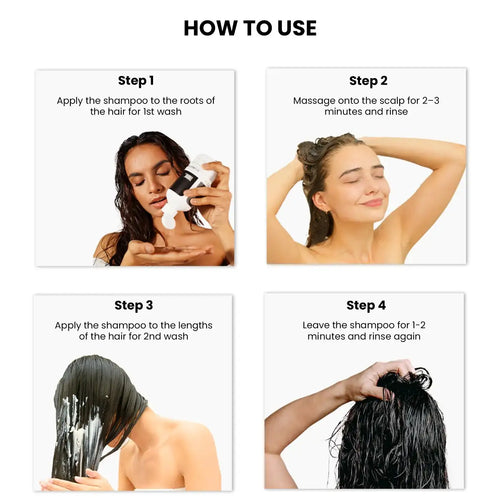 HOW TO USE

Step 1

Apply the shampoo to the roots of the hair for 1st wash

Step 2

Massage onto the scalp for 2–3 minutes and rinse

Step 3

Apply the shampoo to the lengths of the hair for 2nd wash

Step 4

Leave the shampoo for 1-2 minutes and rinse again