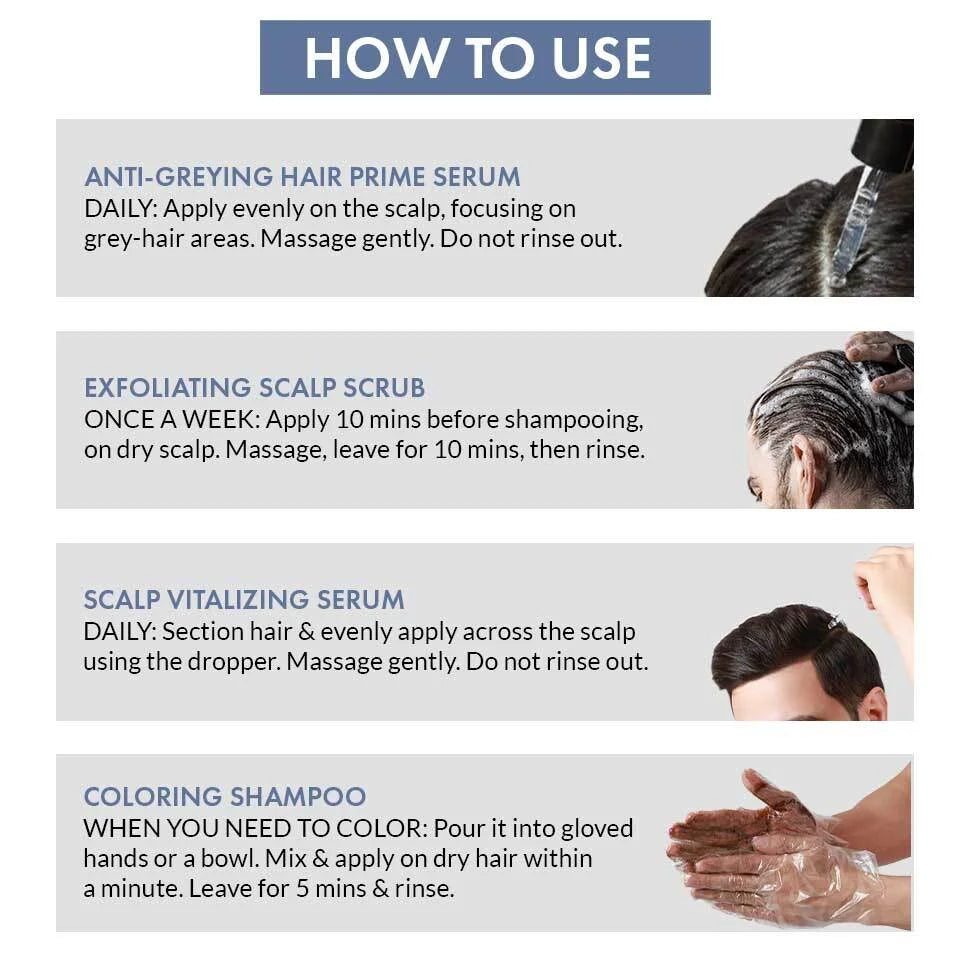 HOW TO USE

ANTI-GREYING HAIR PRIME SERUM
DAILY: Apply evenly on the scalp, focusing on grey-hair areas. Massage gently. Do not rinse out.

EXFOLIATING SCALP SCRUB
ONCE A WEEK: Apply 10 mins before shampooing, on dry scalp. Massage, leave for 10 mins, then rinse.

SCALP VITALIZING SERUM
DAILY: Section hair & evenly apply across the scalp using the dropper. Massage gently. Do not rinse out.

COLORING SHAMPOO
WHEN YOU NEED TO COLOR: Pour it into gloved hands or a bowl. Mix & apply on dry hair within a minute. Leave for 5 mins & rinse.