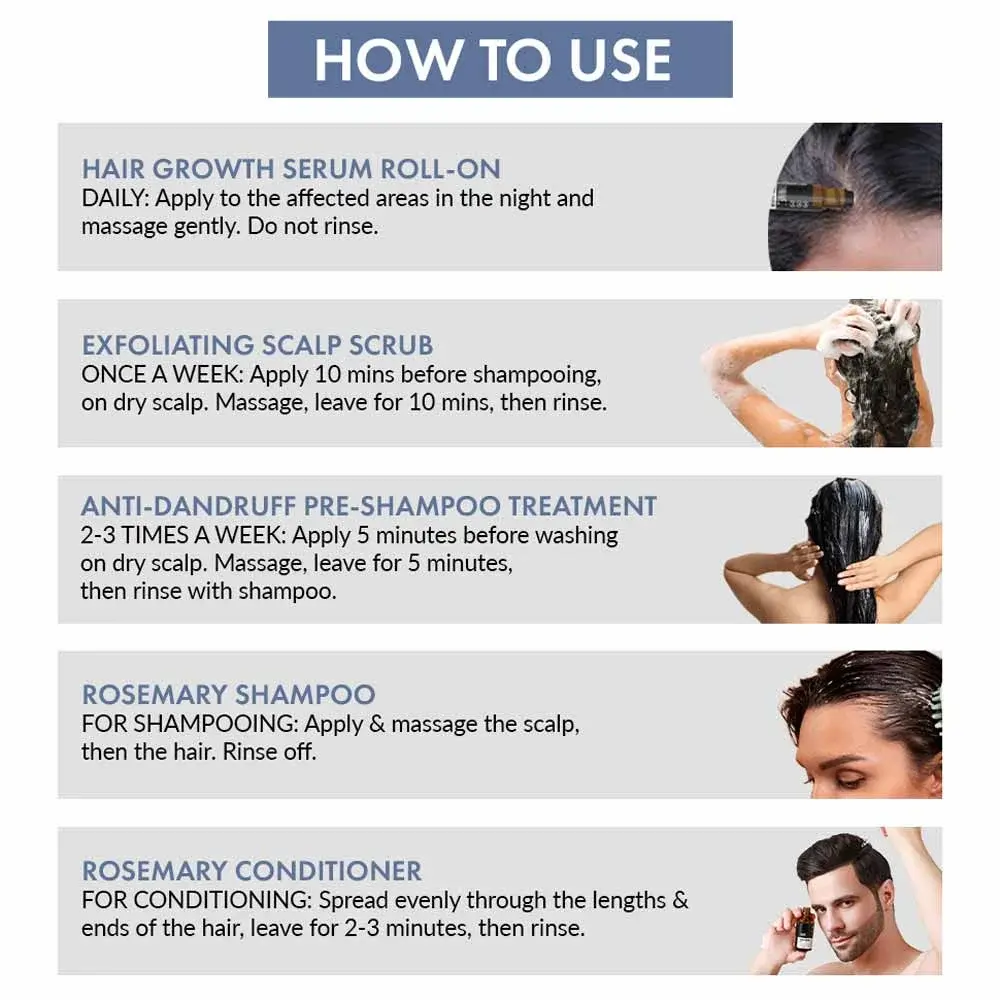 HOW TO USE

HAIR GROWTH SERUM ROLL-ON
DAILY: Apply to the affected areas in the night and massage gently. Do not rinse.

EXFOLIATING SCALP SCRUB
ONCE A WEEK: Apply 10 mins before shampooing, on dry scalp. Massage, leave for 10 mins, then rinse.

ANTI-DANDRUFF PRE-SHAMPOO TREATMENT
2-3 TIMES A WEEK: Apply 5 minutes before washing on dry scalp. Massage, leave for 5 minutes, then rinse with shampoo.

ROSEMARY SHAMPOO
FOR SHAMPOOING: Apply & massage the scalp, then the hair. Rinse off.

ROSEMARY CONDITIONER
FOR CONDITIONING: Spread evenly through the lengths & ends of the hair, leave for 2-3 minutes, then rinse.