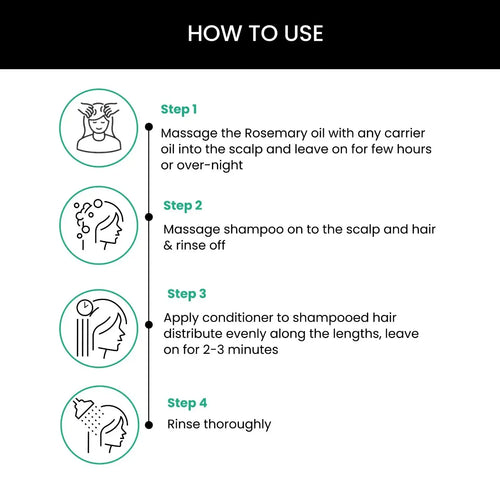 HOW TO USE

Step 1

Massage the Rosemary oil with any carrier oil into the scalp and leave on for few hours or over-night

Step 2

Massage shampoo on to the scalp and hair & rinse off

Step 3

Apply conditioner to shampooed hair distribute evenly along the lengths, leave on for 2-3 minutes

Step 4

Rinse thoroughly