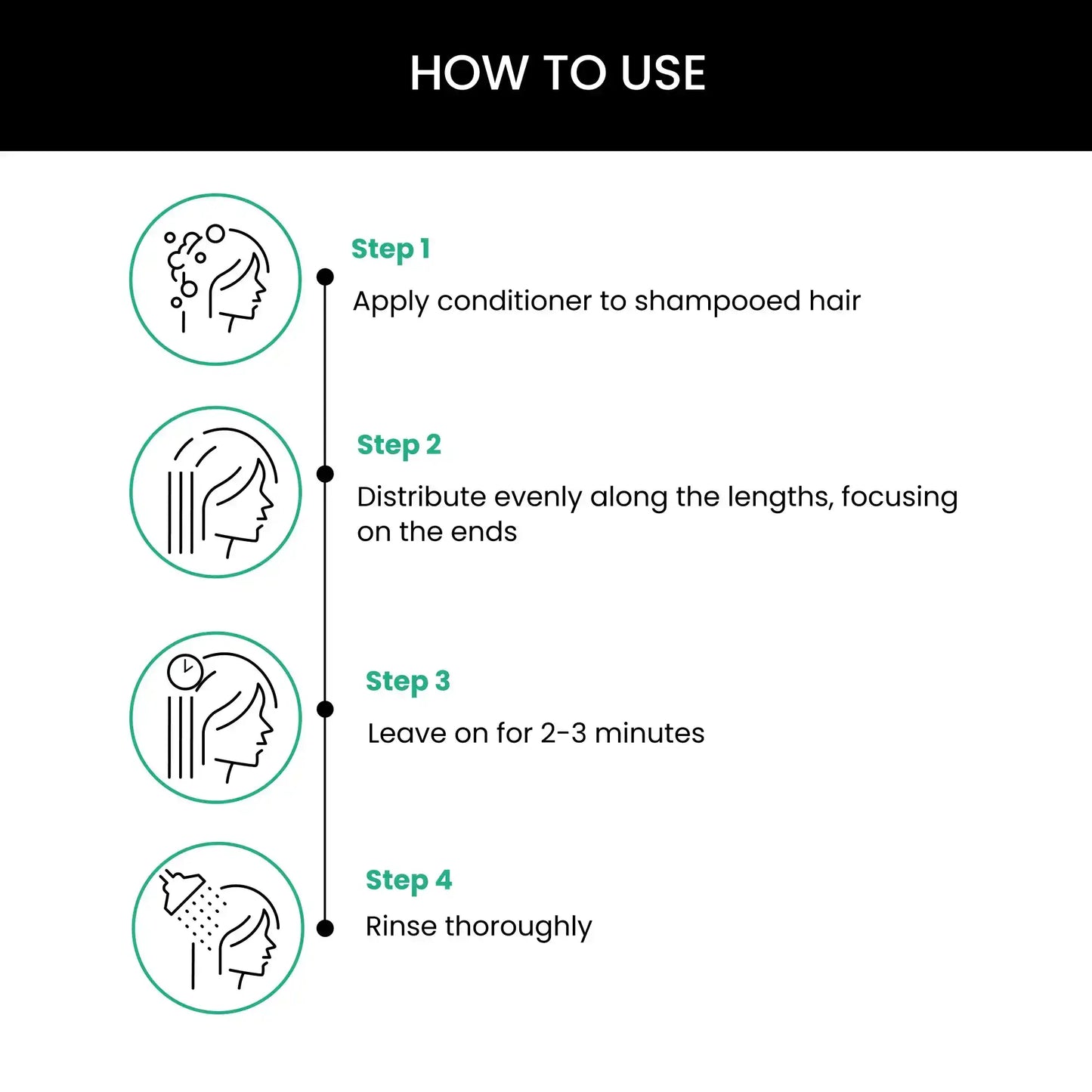 HOW TO USE

Step 1

Apply conditioner to shampooed hair

Step 2

Distribute evenly along the lengths, focusing on the ends

Step 3

Leave on for 2-3 minutes

Step 4

Rinse thoroughly