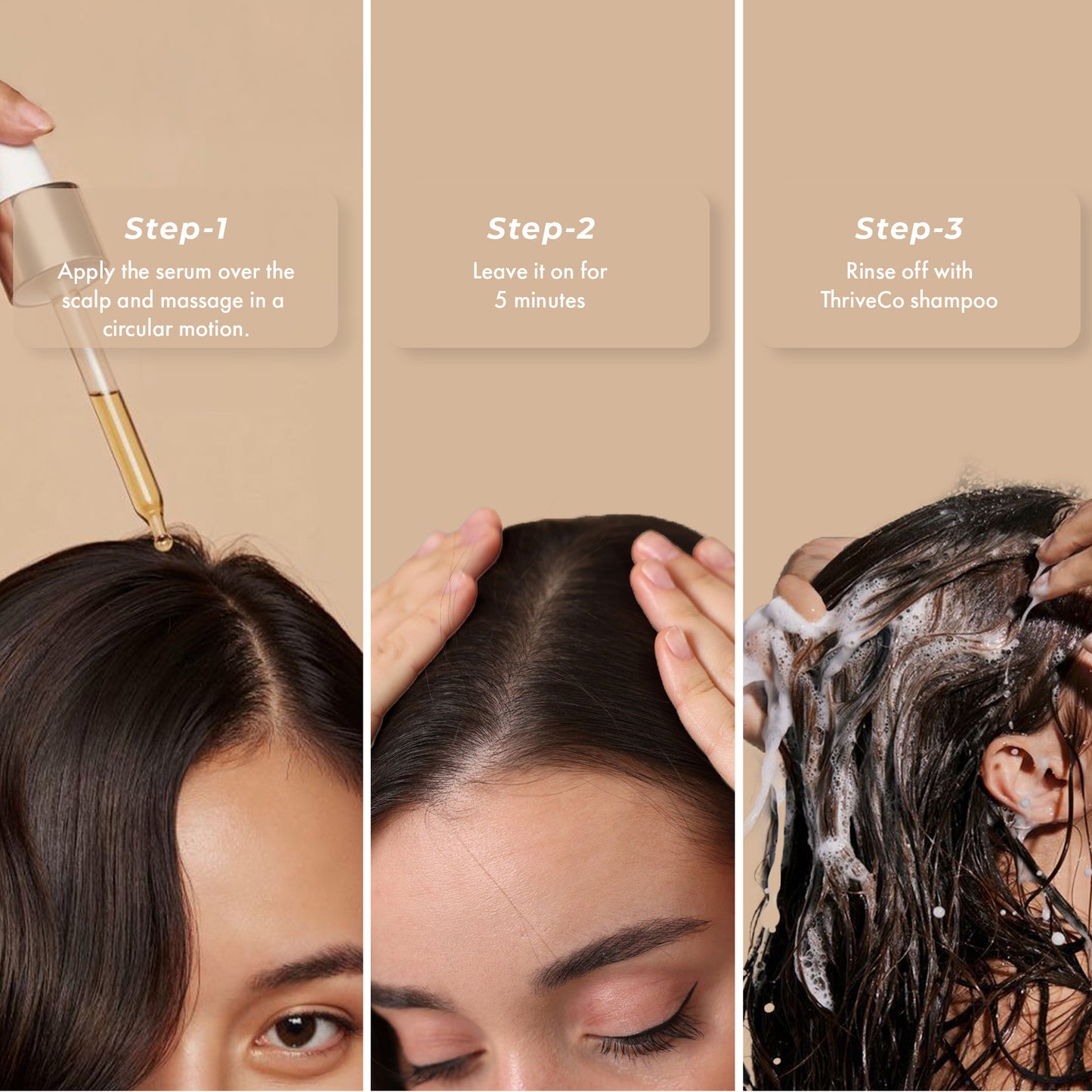 Step-1
Apply the serum over the scalp and massage in a circular motion.

Step-2
Leave it on for 5 minutes

Step-3
Rinse off with ThriveCo shampoo