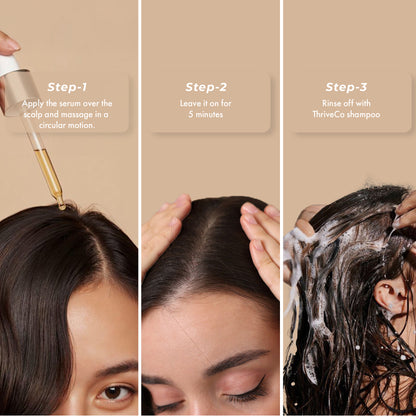 Step-1
Apply the serum over the scalp and massage in a circular motion.

Step-2
Leave it on for 5 minutes

Step-3
Rinse off with ThriveCo shampoo