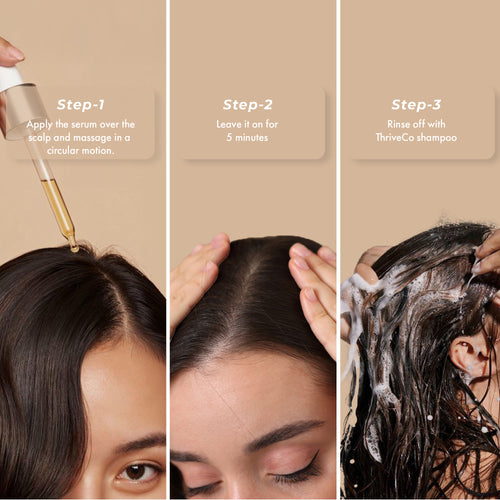 Step-1
Apply the serum over the scalp and massage in a circular motion.

Step-2
Leave it on for 5 minutes

Step-3
Rinse off with ThriveCo shampoo