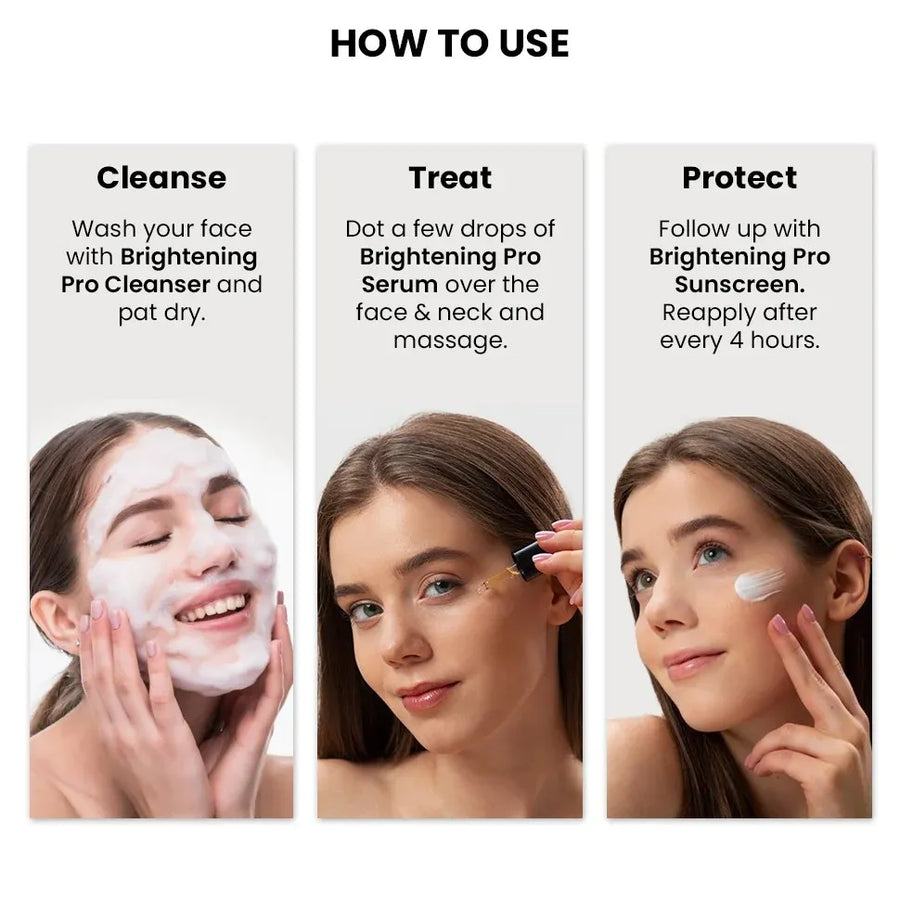 HOW TO USE

Cleanse

Wash your face with Brightening Pro Cleanser and pat dry.

Treat

Dot a few drops of Brightening Pro Serum over the face & neck and massage.

Protect

Follow up with Brightening Pro Sunscreen. Reapply after every 4 hours.