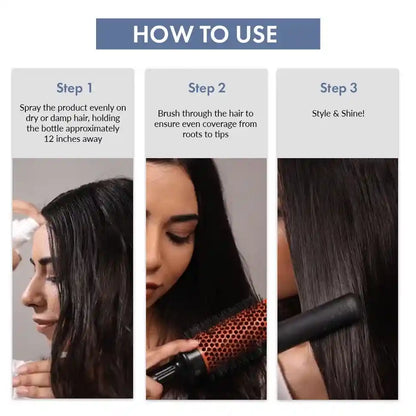 HOW TO USE

Step 1

Spray the product evenly on dry or damp hair, holding the bottle approximately 12 inches away

Step 2

Brush through the hair to ensure even coverage from roots to tips

Step 3

Style & Shine!