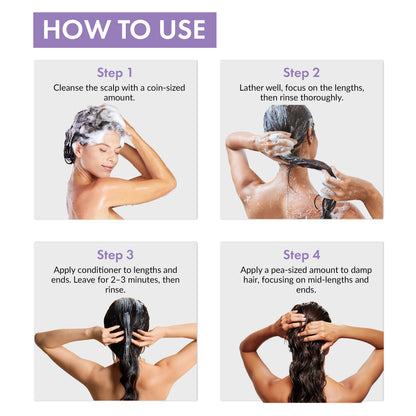 HOW TO USE

Step 1
Cleanse the scalp with a coin-sized amount.

Step 2
Lather well, focus on the lengths, then rinse thoroughly.

Step 3
Apply conditioner to lengths and ends. Leave for 2–3 minutes, then rinse.

Step 4
Apply a pea-sized amount to damp hair, focusing on mid-lengths and ends.