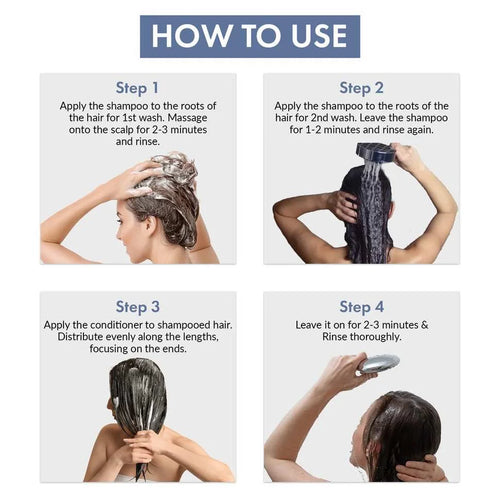 HOW TO USE

Step 1
Apply the shampoo to the roots of the hair for 1st wash. Massage onto the scalp for 2-3 minutes and rinse.

Step 2
Apply the shampoo to the roots of the hair for 2nd wash. Leave the shampoo for 1-2 minutes and rinse again.

Step 3
Apply the conditioner to shampooed hair. Distribute evenly along the lengths, focusing on the ends.

Step 4
Leave it on for 2-3 minutes & Rinse thoroughly.