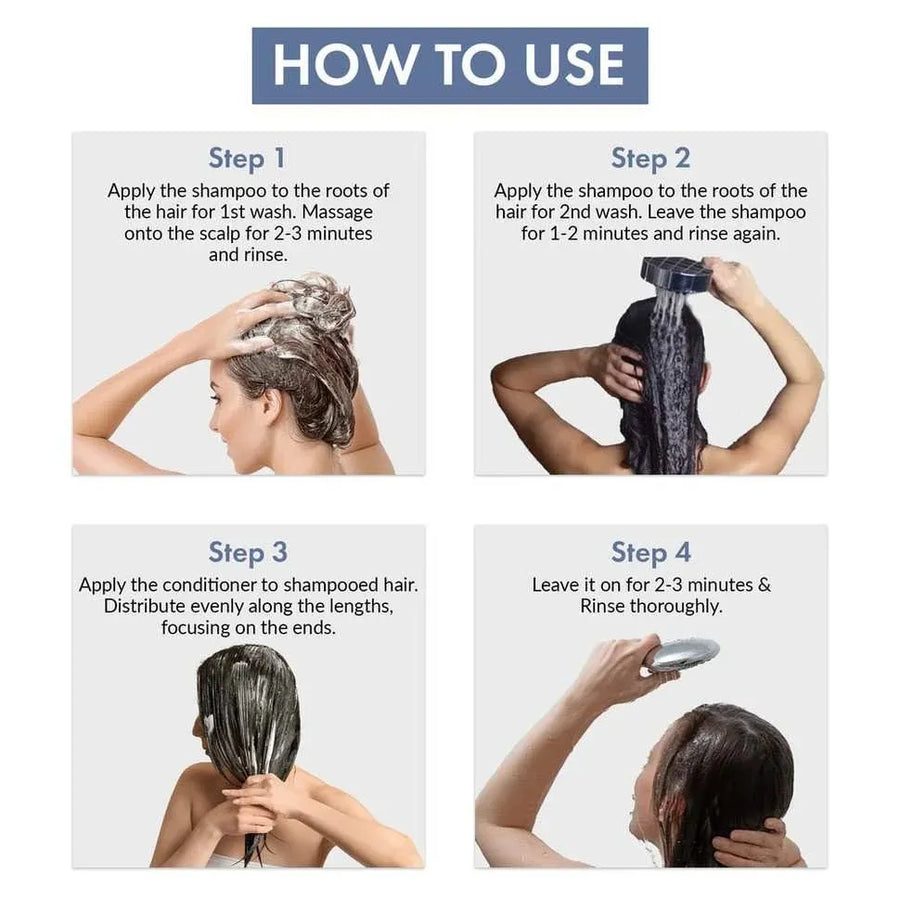 HOW TO USE

Step 1
Apply the shampoo to the roots of the hair for 1st wash. Massage onto the scalp for 2-3 minutes and rinse.

Step 2
Apply the shampoo to the roots of the hair for 2nd wash. Leave the shampoo for 1-2 minutes and rinse again.

Step 3
Apply the conditioner to shampooed hair. Distribute evenly along the lengths, focusing on the ends.

Step 4
Leave it on for 2-3 minutes & Rinse thoroughly.