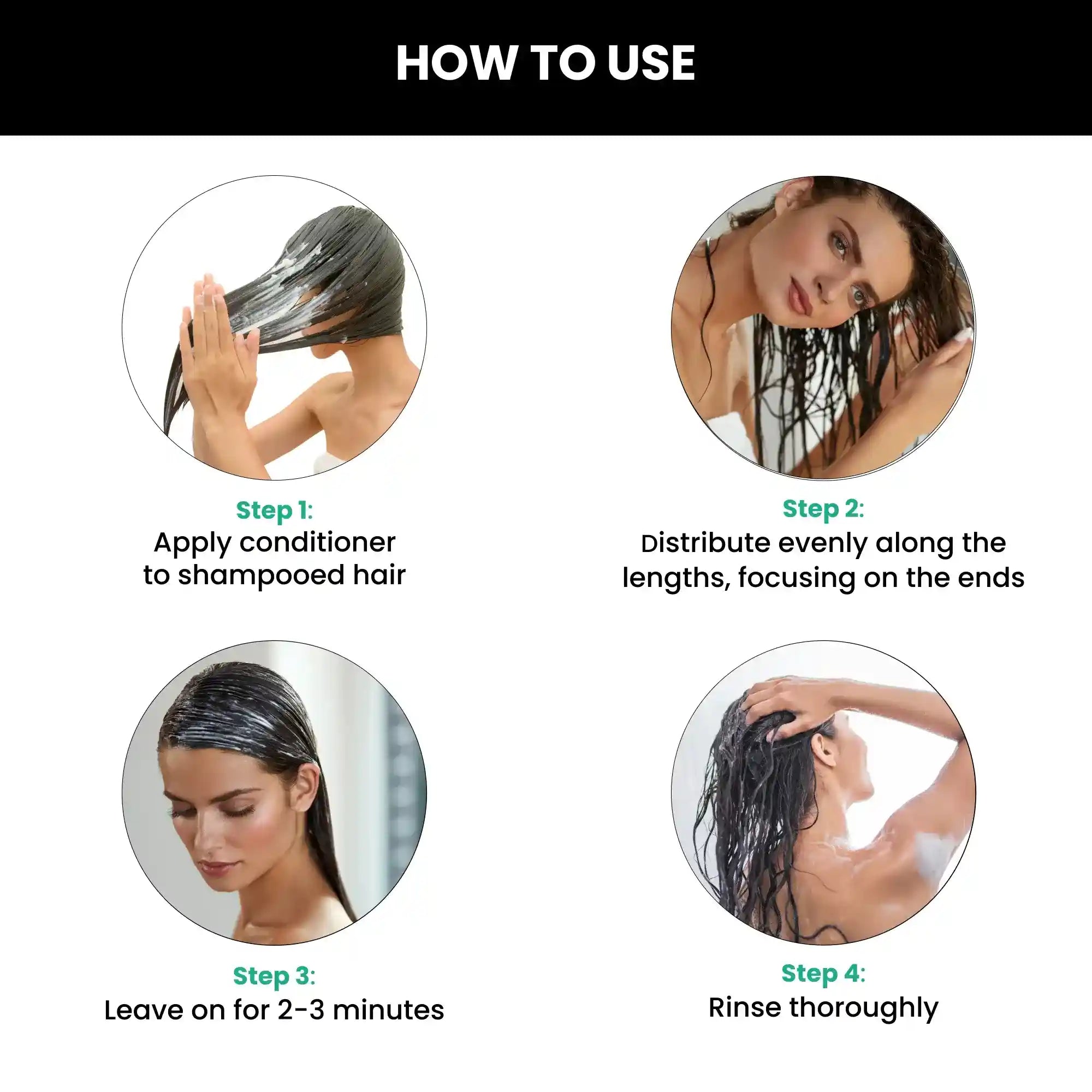 HOW TO USE

Step 1:
Apply conditioner to shampooed hair

Step 2:
Distribute evenly along the lengths, focusing on the ends

Step 3:
Leave on for 2-3 minutes

Step 4:
Rinse thoroughly