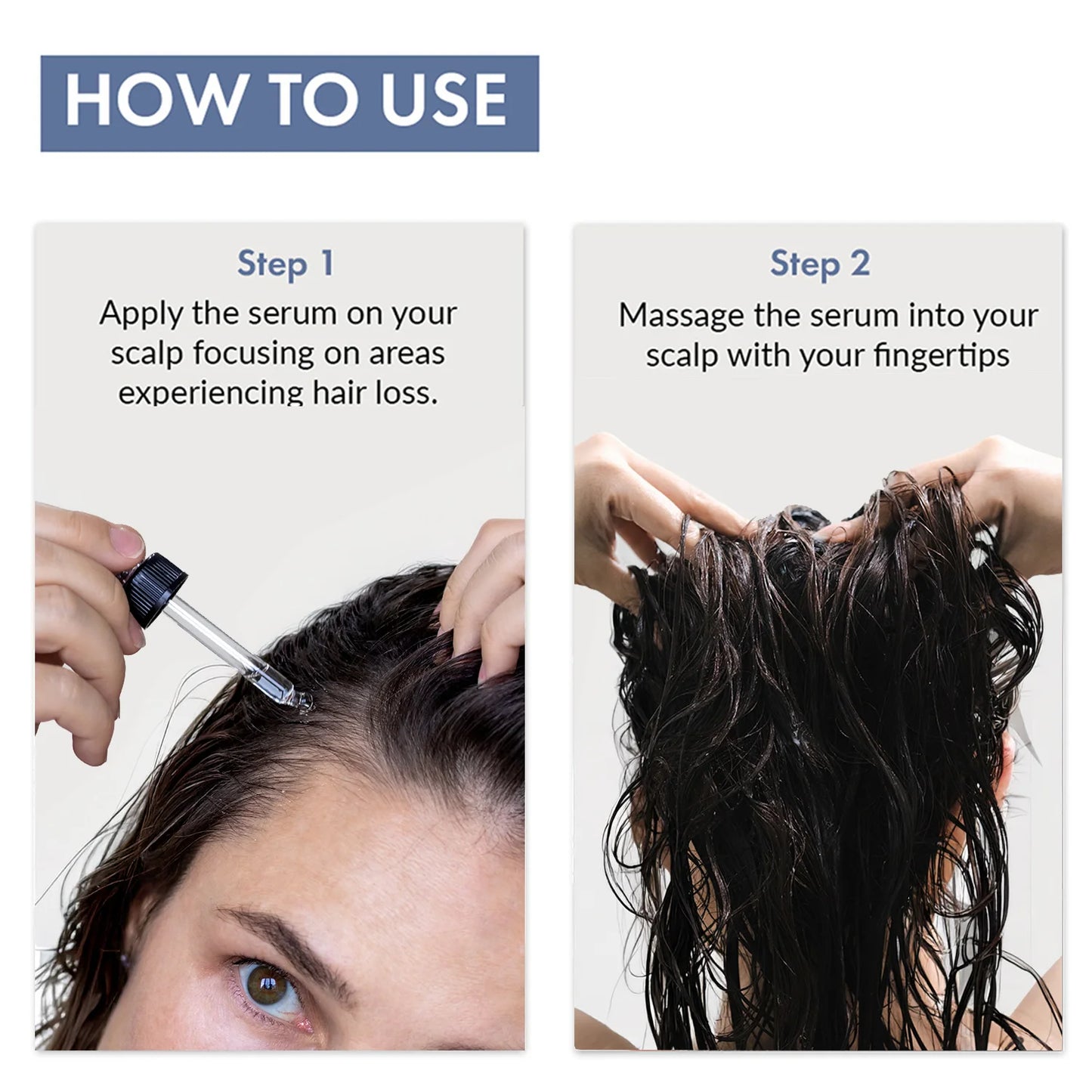 HOW TO USE

Step 1
Apply the serum on your scalp focusing on areas experiencing hair loss.

Step 2
Massage the serum into your scalp with your fingertips