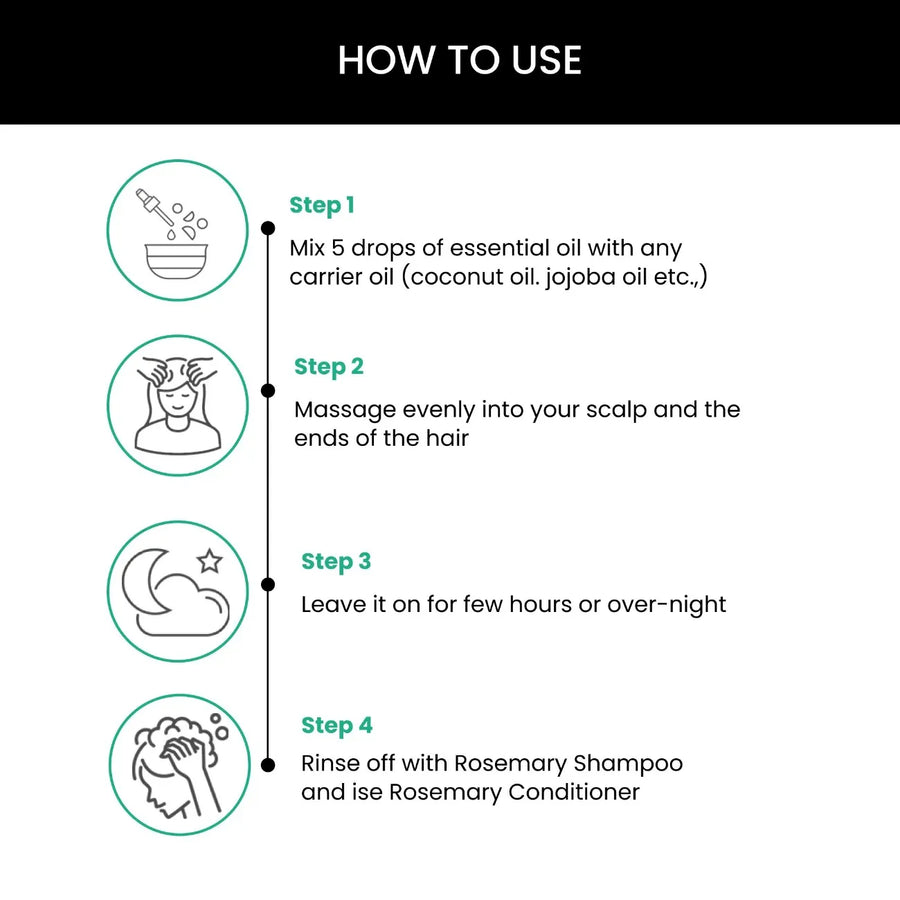 HOW TO USE

Step 1

Mix 5 drops of essential oil with any carrier oil (coconut oil. jojoba oil etc.,)

Step 2

Massage evenly into your scalp and the ends of the hair

Step 3

Leave it on for few hours or over-night

Step 4

Rinse off with Rosemary Shampoo and ise Rosemary Conditioner