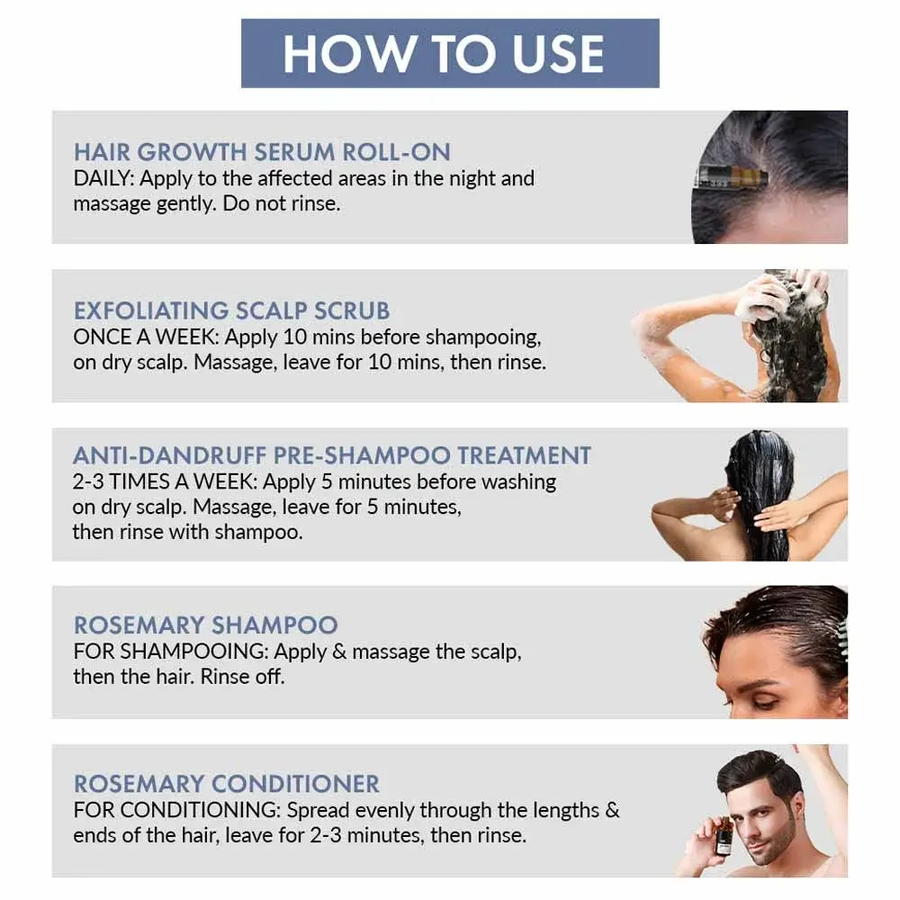 HOW TO USE

HAIR GROWTH SERUM ROLL-ON
DAILY: Apply to the affected areas in the night and massage gently. Do not rinse.

EXFOLIATING SCALP SCRUB
ONCE A WEEK: Apply 10 mins before shampooing, on dry scalp. Massage, leave for 10 mins, then rinse.

ANTI-DANDRUFF PRE-SHAMPOO TREATMENT
2-3 TIMES A WEEK: Apply 5 minutes before washing on dry scalp. Massage, leave for 5 minutes, then rinse with shampoo.

ROSEMARY SHAMPOO
FOR SHAMPOOING: Apply & massage the scalp, then the hair. Rinse off.

ROSEMARY CONDITIONER
FOR CONDITIONING: Spread evenly through the lengths & ends of the hair, leave for 2-3 minutes, then rinse.