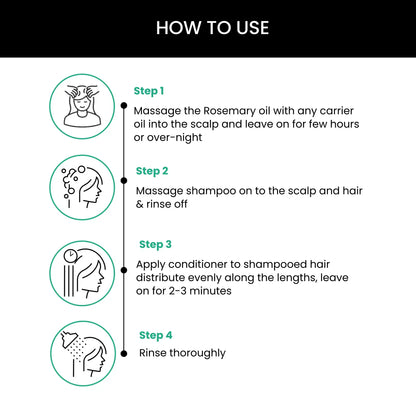 HOW TO USE

Step 1

Massage the Rosemary oil with any carrier oil into the scalp and leave on for few hours or over-night

Step 2

Massage shampoo on to the scalp and hair & rinse off

Step 3

Apply conditioner to shampooed hair distribute evenly along the lengths, leave on for 2-3 minutes

Step 4

Rinse thoroughly