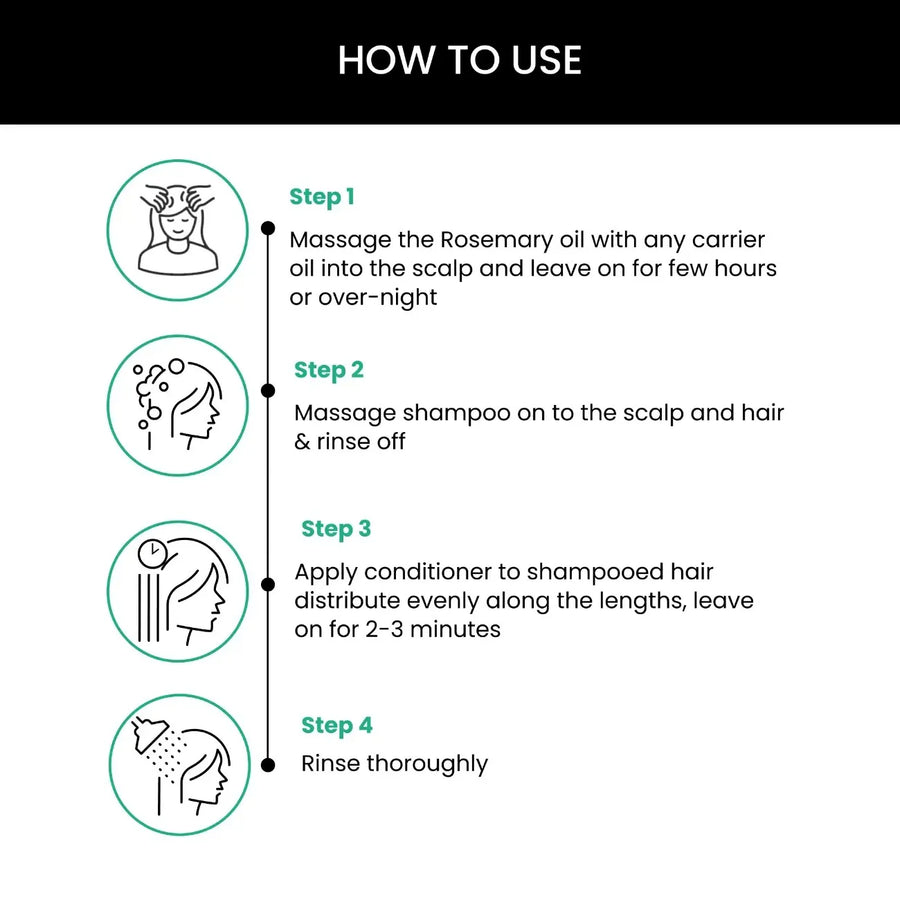 HOW TO USE

Step 1

Massage the Rosemary oil with any carrier oil into the scalp and leave on for few hours or over-night

Step 2

Massage shampoo on to the scalp and hair & rinse off

Step 3

Apply conditioner to shampooed hair distribute evenly along the lengths, leave on for 2-3 minutes

Step 4

Rinse thoroughly