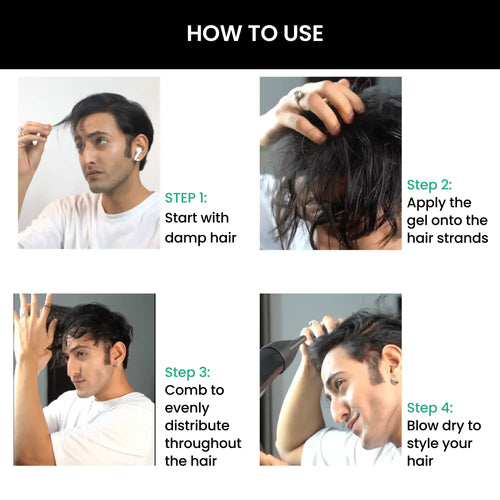 HOW TO USE

STEP 1:
Start with damp hair

Step 2:
Apply the gel onto the hair strands

Step 3:
Comb to evenly distribute throughout the hair

Step 4:
Blow dry to style your hair