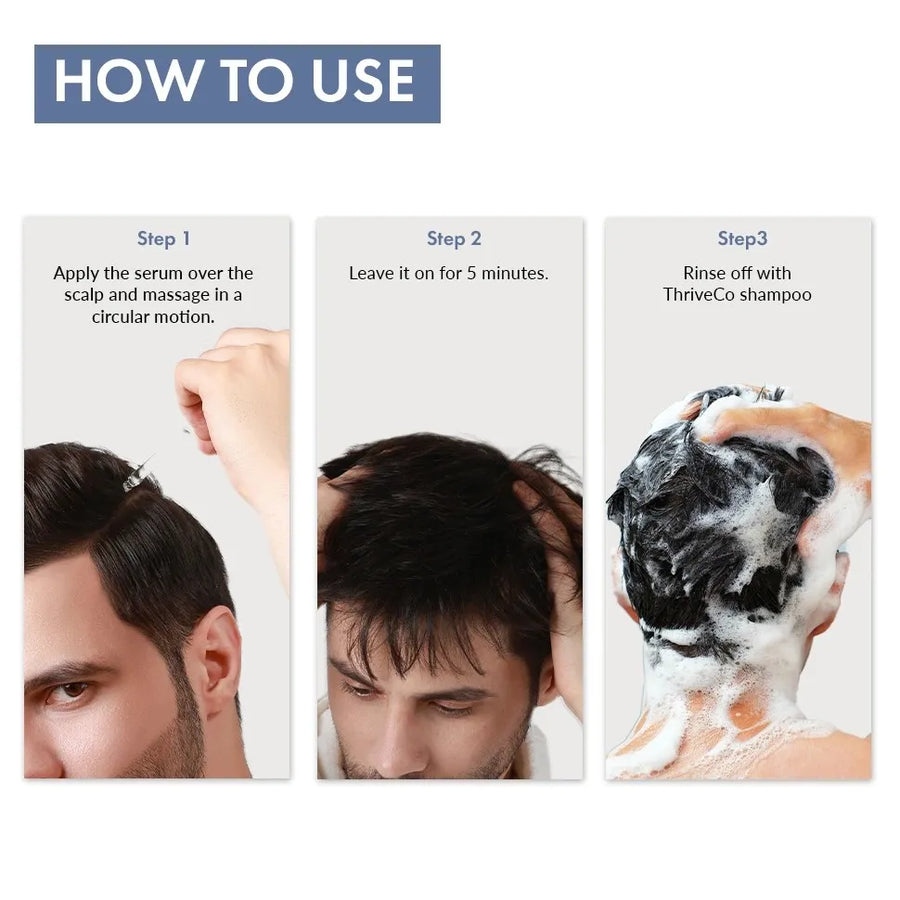 HOW TO USE

Step 1

Apply the serum over the scalp and massage in a circular motion.

Step 2

Leave it on for 5 minutes.

Step3

Rinse off with ThriveCo shampoo