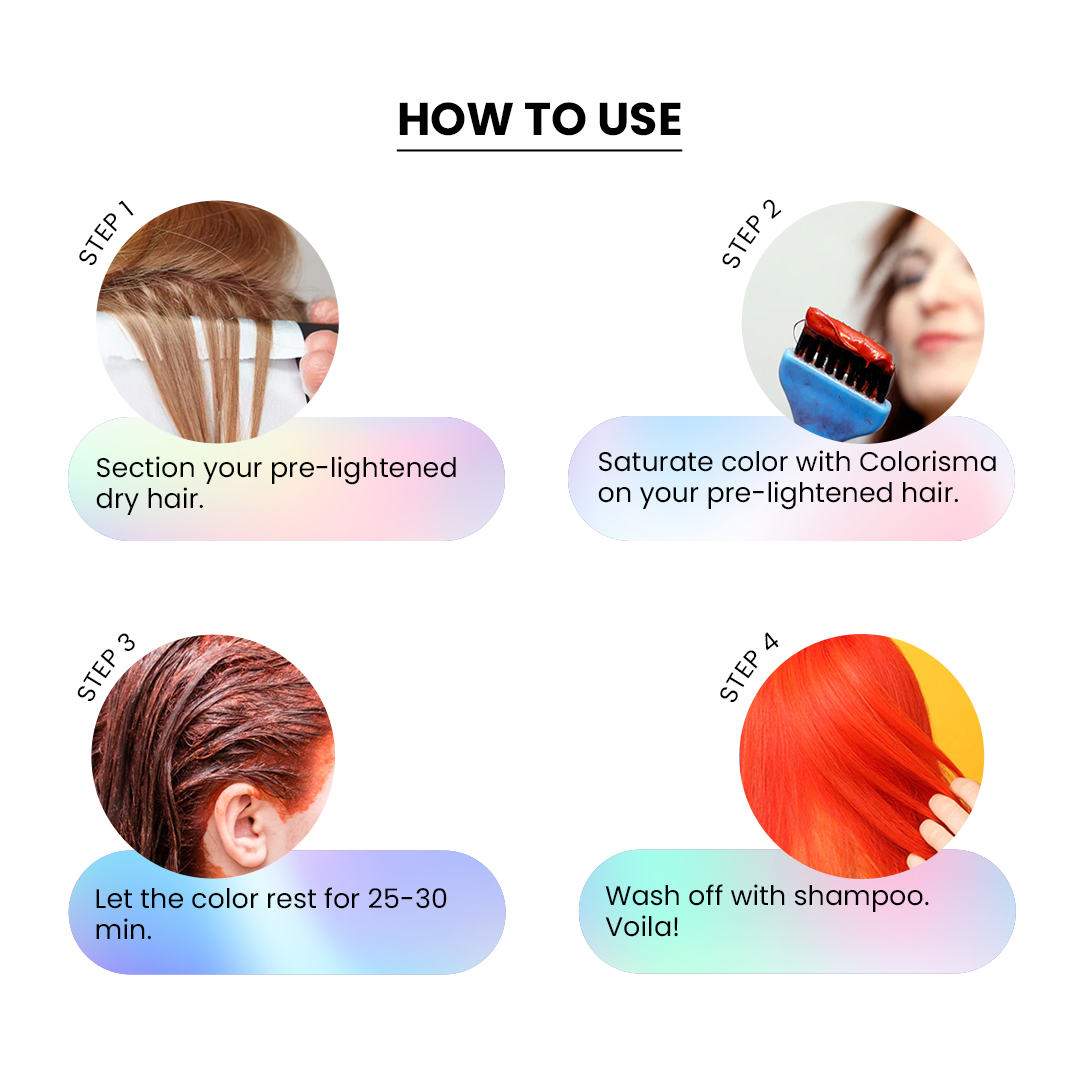 HOW TO USE

STEP 1

Section your pre-lightened dry hair.

STEP 2

Saturate color with Colorisma on your pre-lightened hair.

STEP 3

Let the color rest for 25-30 min.

STEP 4

Wash off with shampoo. Voila!